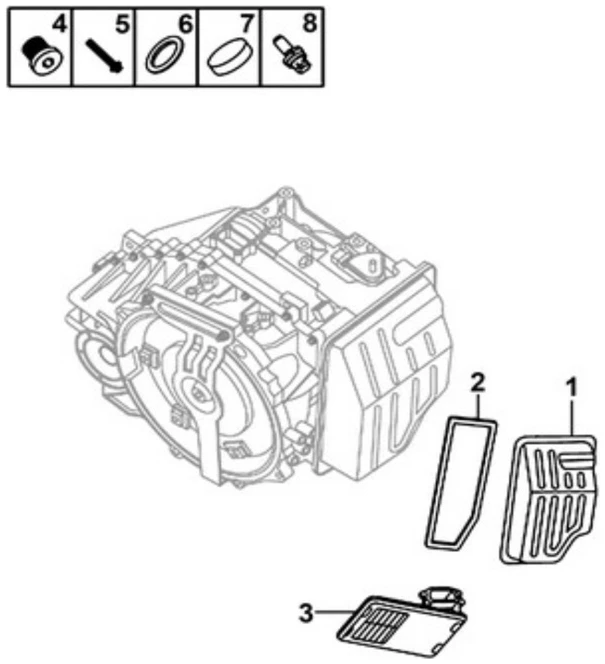 4 5 6 7 8

2 1

3